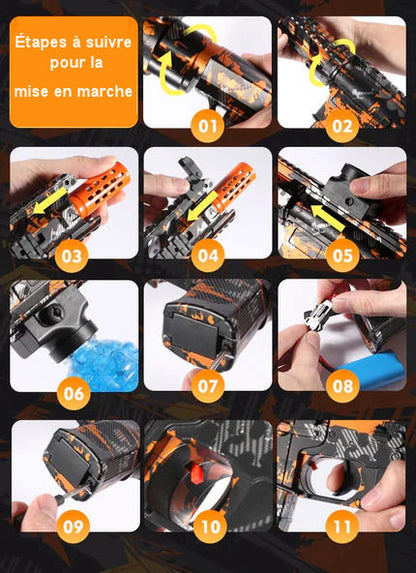 Étapes à suivre pour la mise en marche

01

02

03

04

05

06

07

08

09

10

11