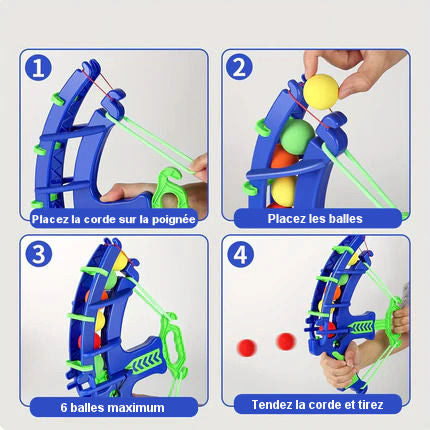 1
Placez la corde sur la poignée

2
Placez les balles

3
6 balles maximum

4
Tendez la corde et tirez