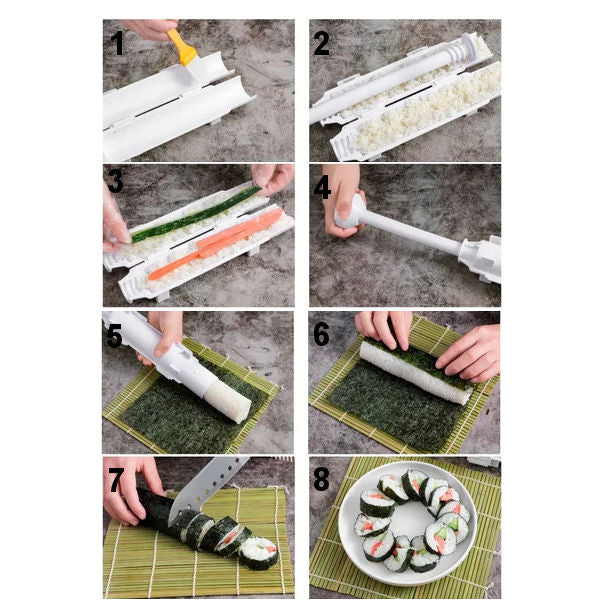 1
2
3
4
5
6
7
8