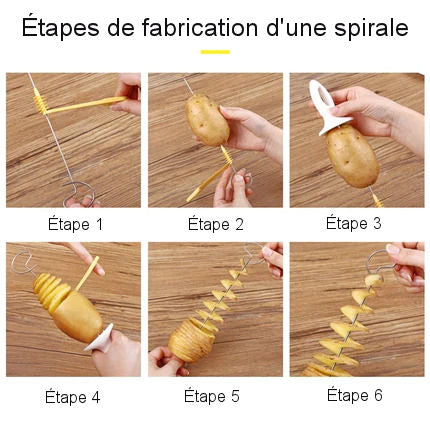 Étapes de fabrication d'une spirale

Étape 1

Étape 2

Étape 3

Étape 4

Étape 5

Étape 6